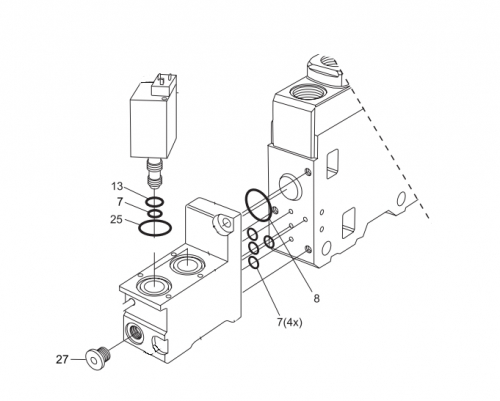 13
7
25
8
7(4x)
27